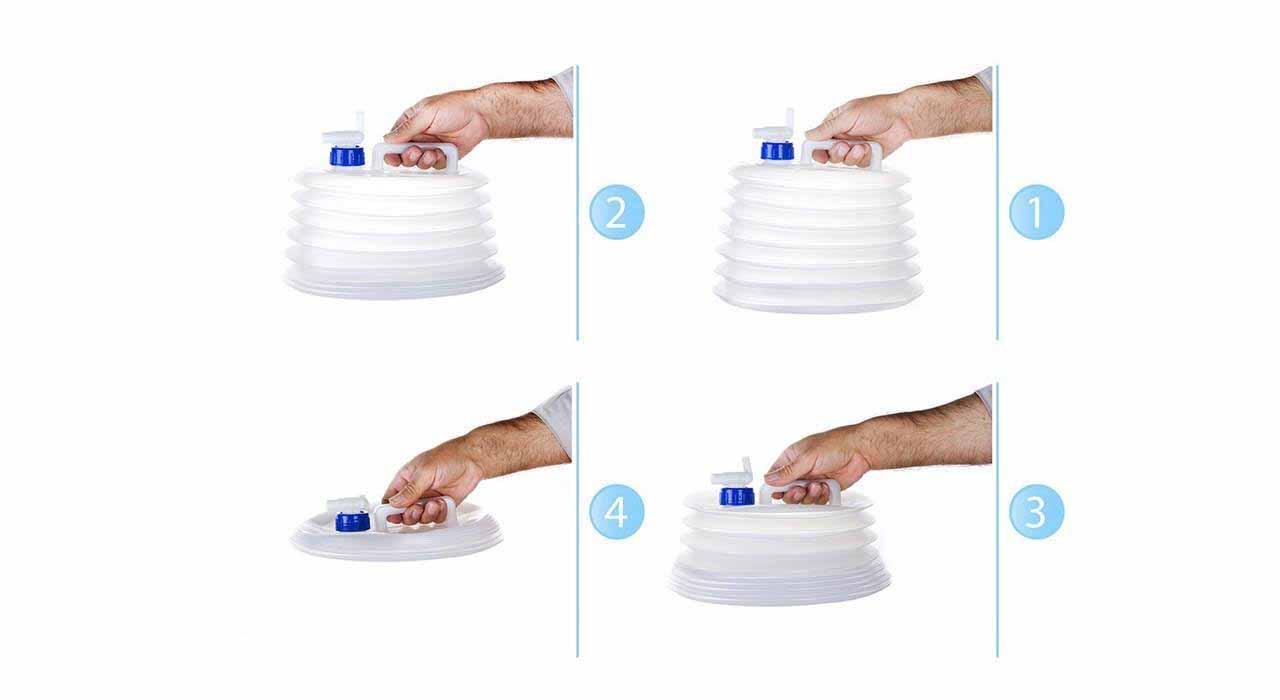 2

1

4

3